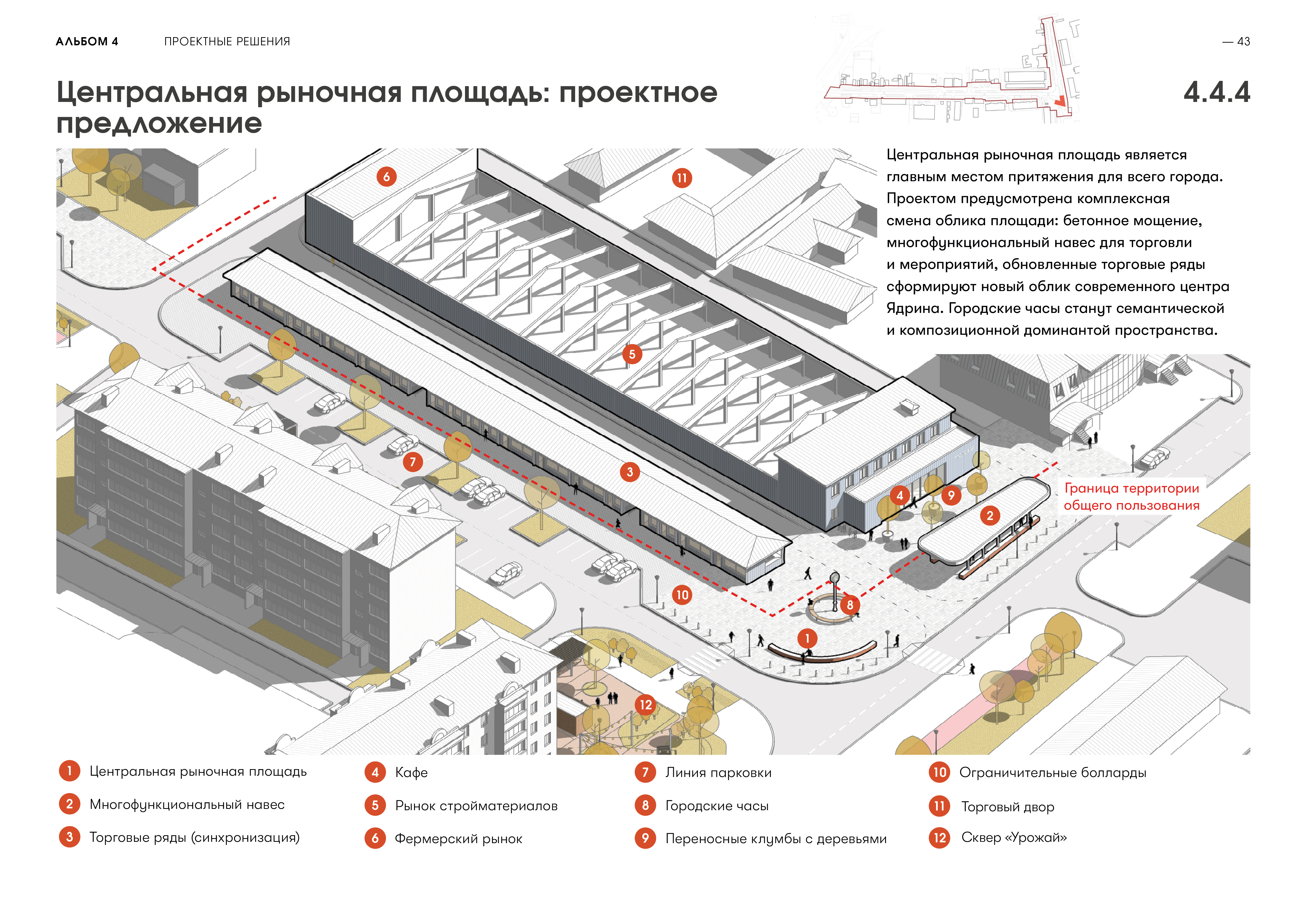 АЛЬБОМ 4 ПРОЕКТНЫЕ РЕШЕНИЯ

— 43

Центральная рыночная площадь: проектное предложение

4.4.4

Центральная рыночная площадь является главным местом притяжения для всего города. Проектом предусмотрена комплексная смена облика площади: бетонное мощение, многофункциональный навес для торговли и мероприятий, обновленные торговые ряды сформируют новый облик современного центра Ядрина. Городские часы станут семантической и композиционной доминантой пространства.

6

11

5

7

3

4

9

2

Граница территории общего пользования

10

8

1

12

1 Центральная рыночная площадь

2 Многофункциональный навес

3 Торговые ряды (синхронизация)

4 Кафе

5 Рынок стройматериалов

6 Фермерский рынок

7 Линия парковки

8 Городские часы

9 Переносные клумбы с деревьями

10 Ограничительные болларды

11 Торговый двор

12 Сквер «Урожай»